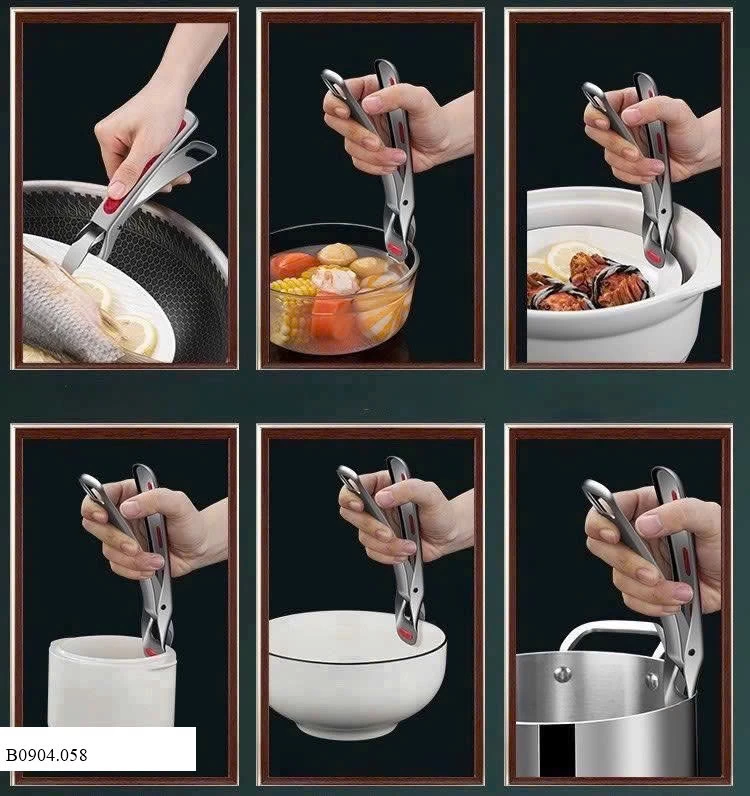 B0904.058