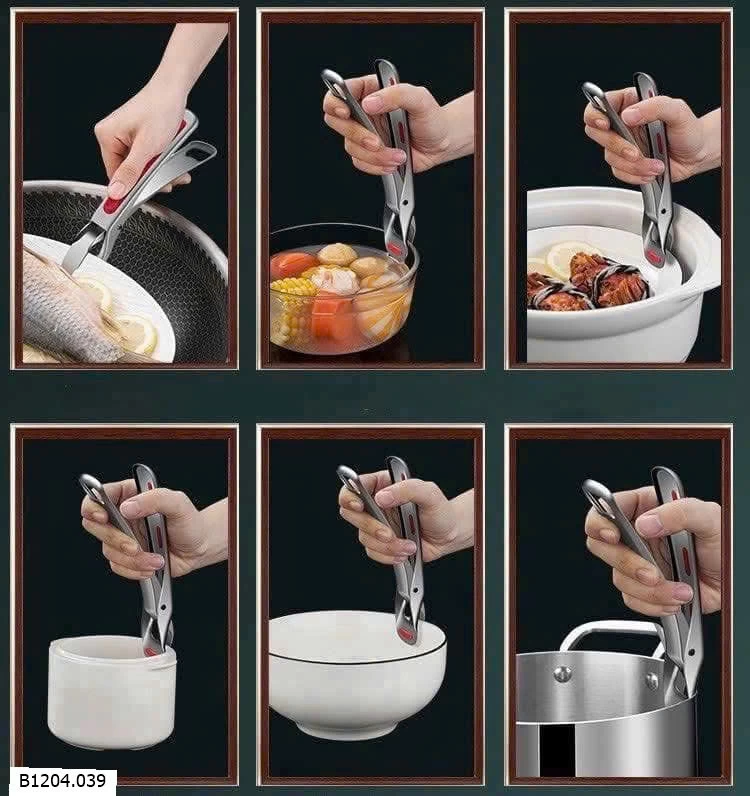 B1204.039