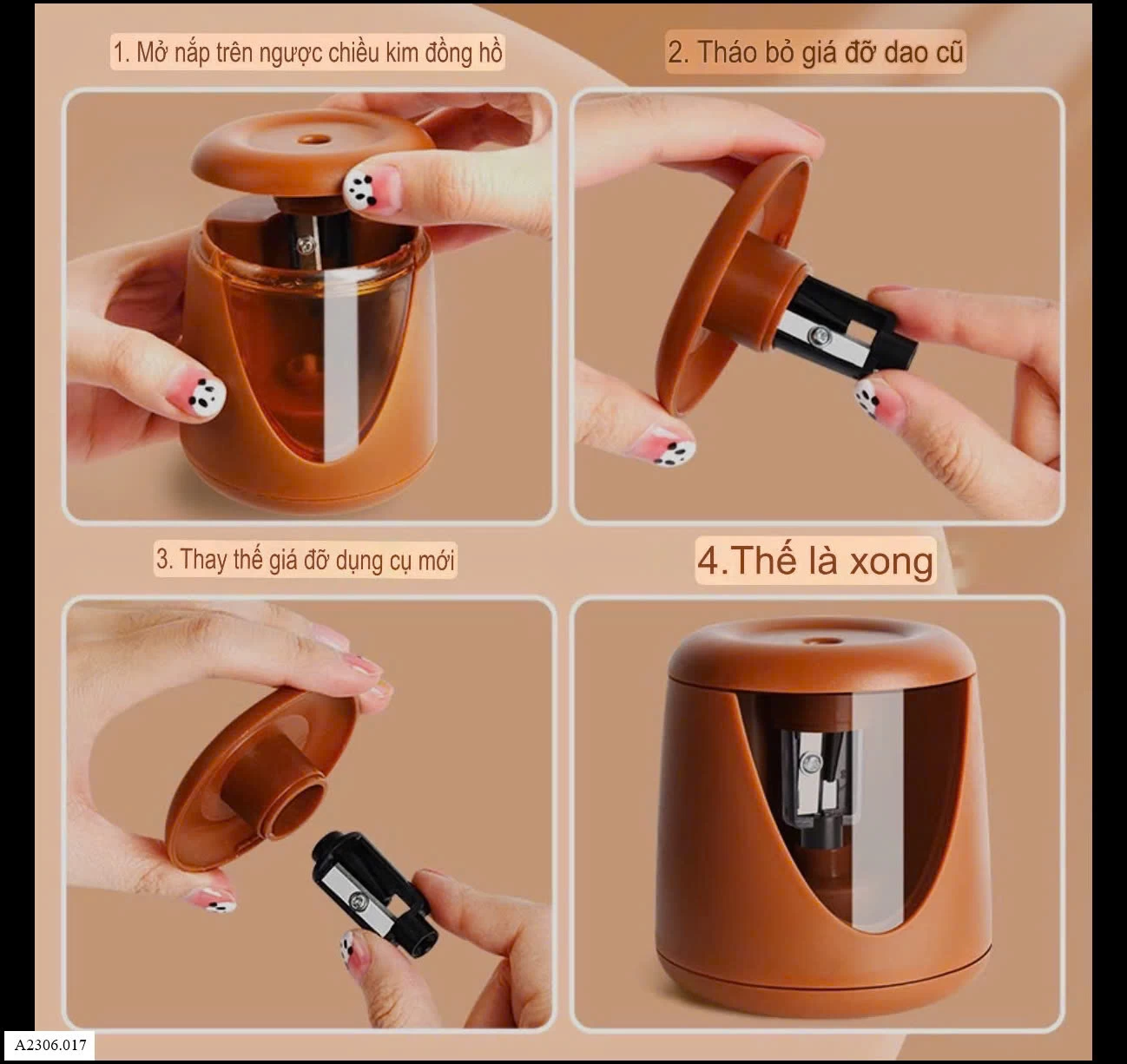 1. Mở nắp trên ngược chiều kim đồng hồ

2. Tháo bỏ giá đỡ dao cũ

3. Thay thế giá đỡ dụng cụ mới

4.Thế là xong

A2306.017