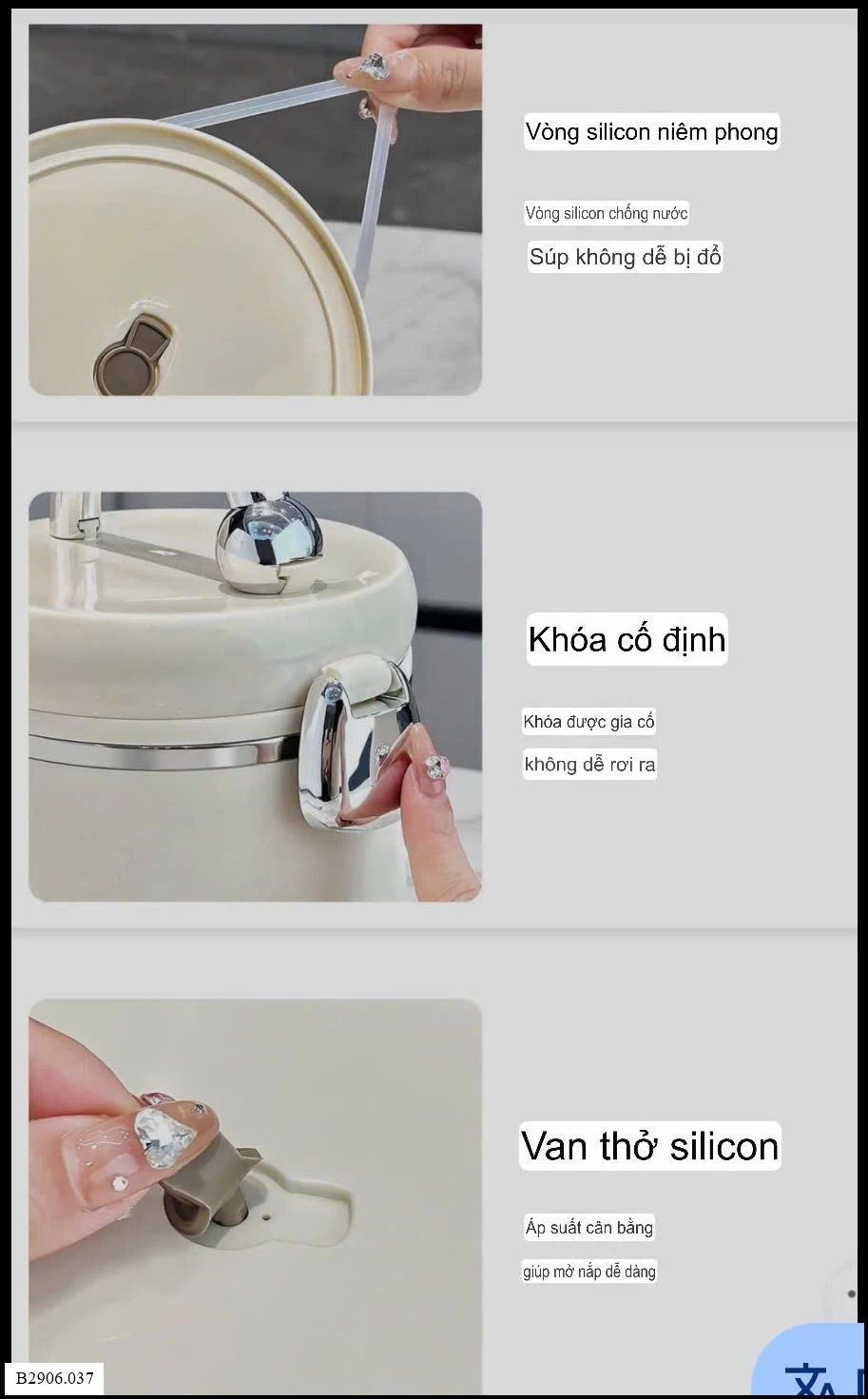 Vòng silicon niêm phong

Vòng silicon chống nước

Súp không dễ bị đổ

Khóa cố định

Khóa được gia cố

không dễ rơi ra

Van thở silicon

Áp suất cân bằng

giúp mở nắp dễ dàng

B2906.037