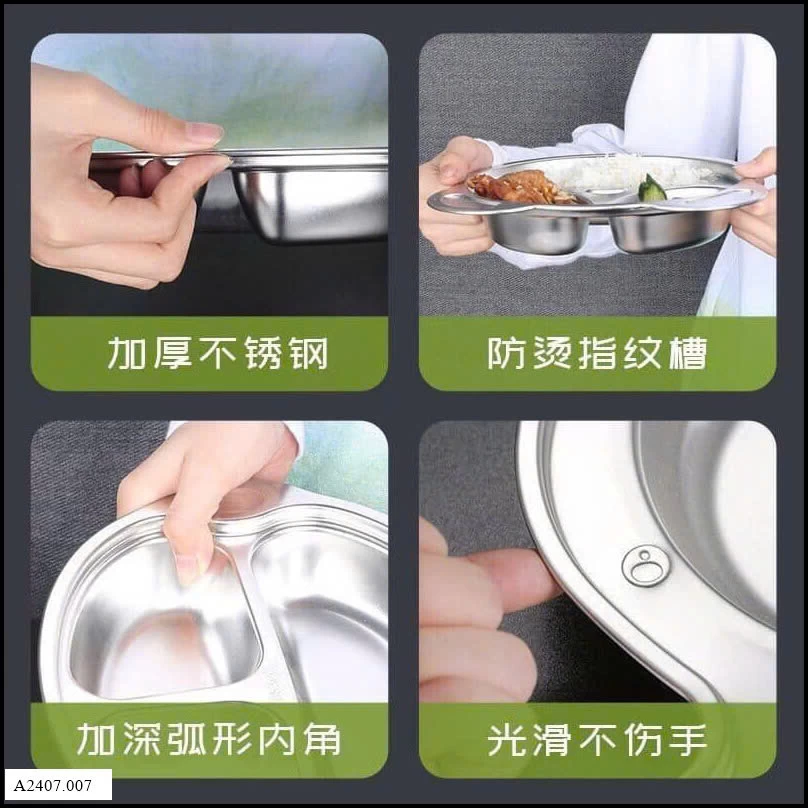 加厚不锈钢

防烫指纹槽

加深弧形内角

光滑不伤手

A2407.007