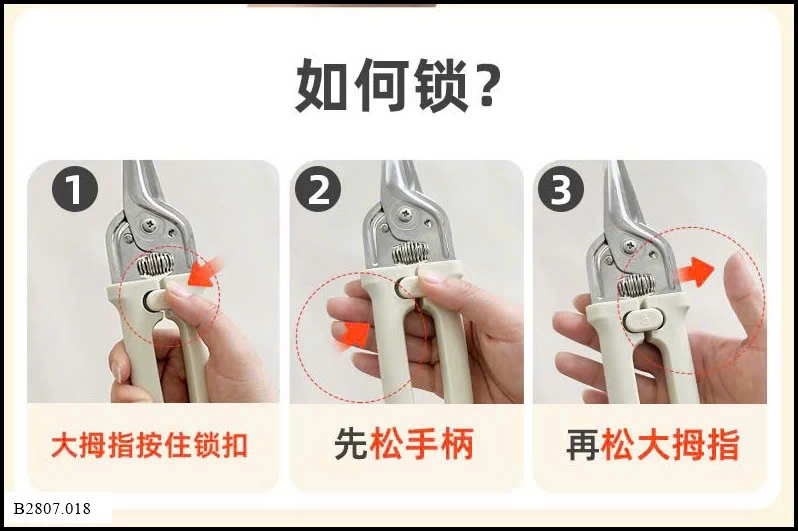 如何锁?

1

大拇指按住锁扣

2

先松手柄

3

再松大拇指

B2807.018