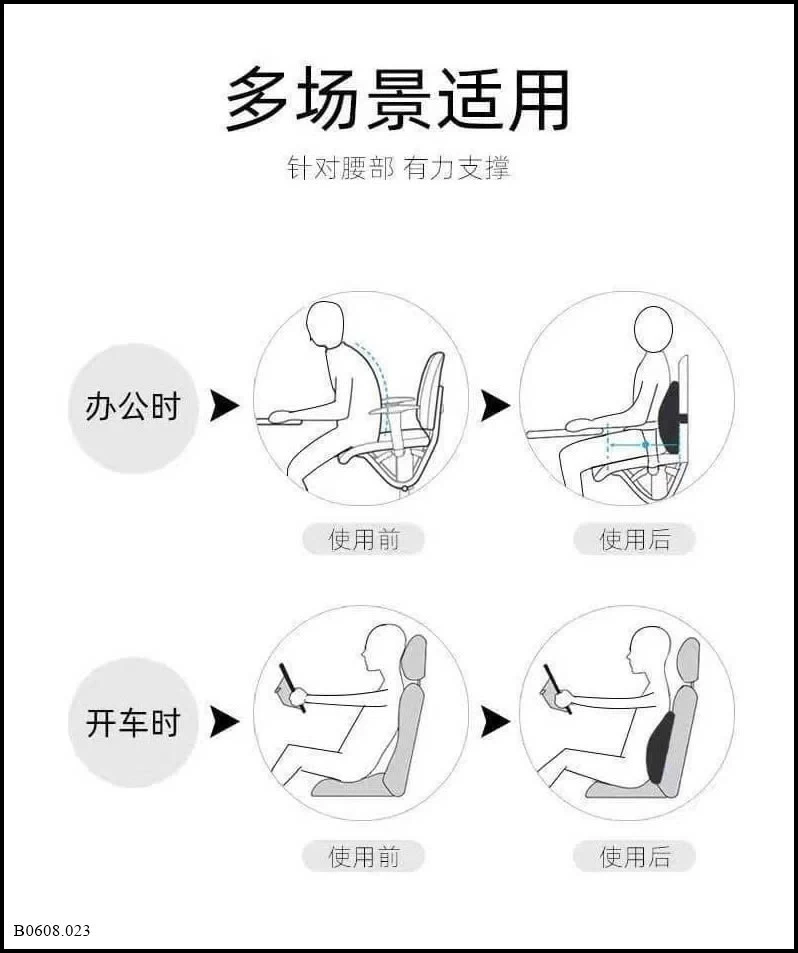 多场景适用

针对腰部 有力支撑

办公时

使用前

使用后

开车时

使用前

使用后

B0608.023