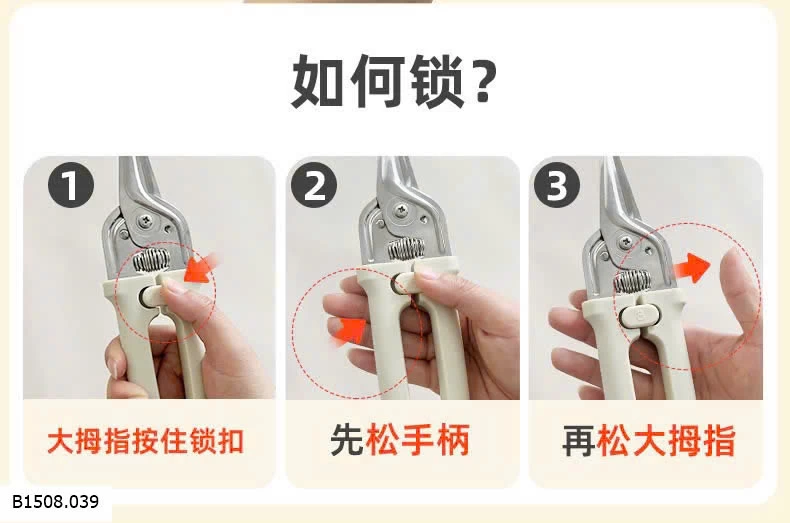 如何锁?

1
大拇指按住锁扣

2
先松手柄

3
再松大拇指

B1508.039