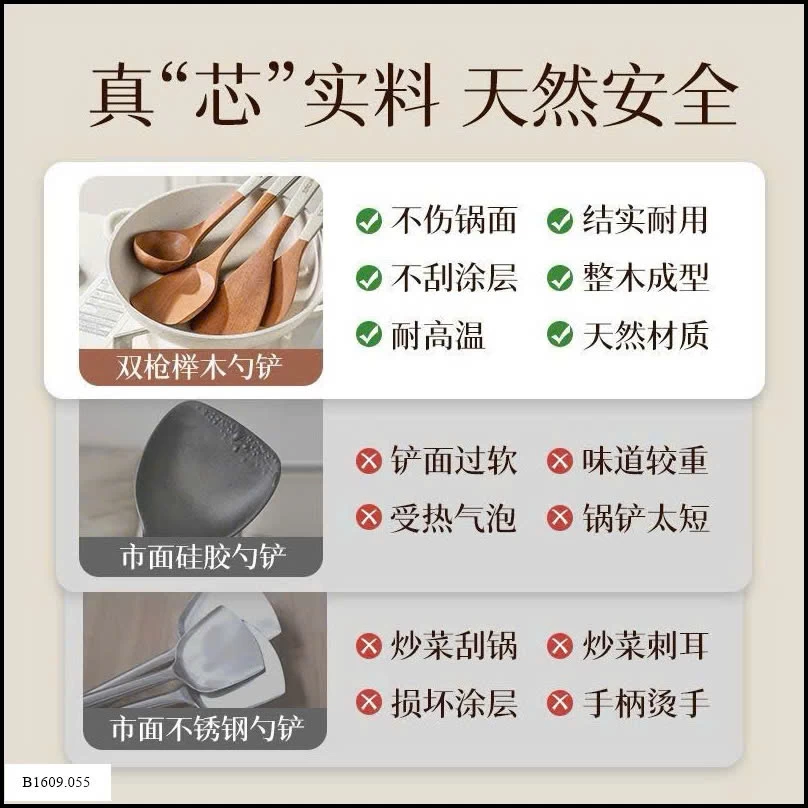 真“芯”实料 天然安全

双枪榉木勺铲

不伤锅面 结实耐用
不刮涂层 整木成型
耐高温 天然材质

市面硅胶勺铲

铲面过软 味道较重
受热气泡 锅铲太短

市面不锈钢勺铲

炒菜刮锅 炒菜刺耳
损坏涂层 手柄烫手

B1609.055