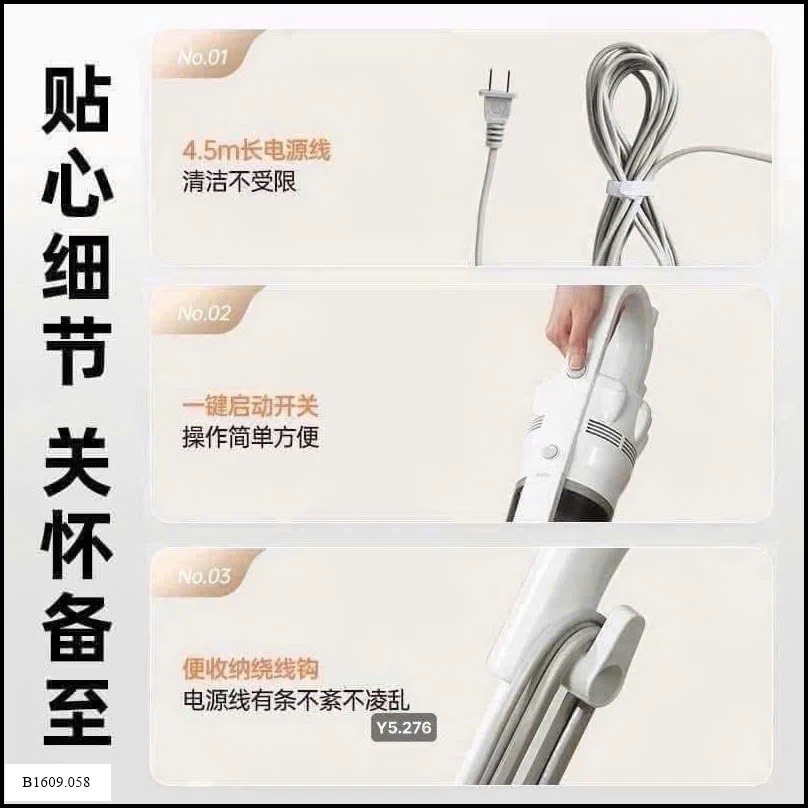 贴心细节 关怀备至

No.01

4.5m长电源线
清洁不受限

No.02

一键启动开关
操作简单方便

No.03

便收纳绕线钩
电源线有条不紊不凌乱

Y5.276

B1609.058