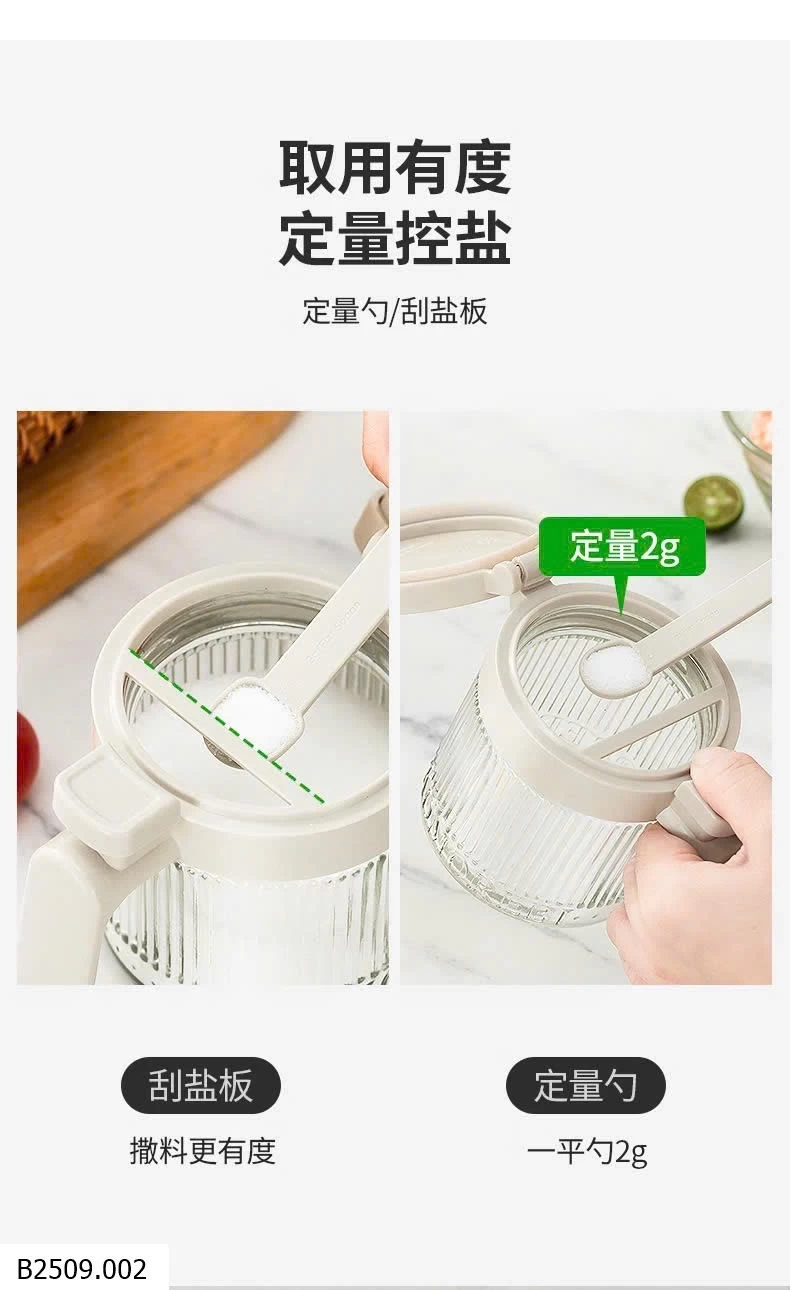 取用有度
定量控盐

定量勺/刮盐板

定量2g

刮盐板
撒料更有度

定量勺
一平勺2g

B2509.002