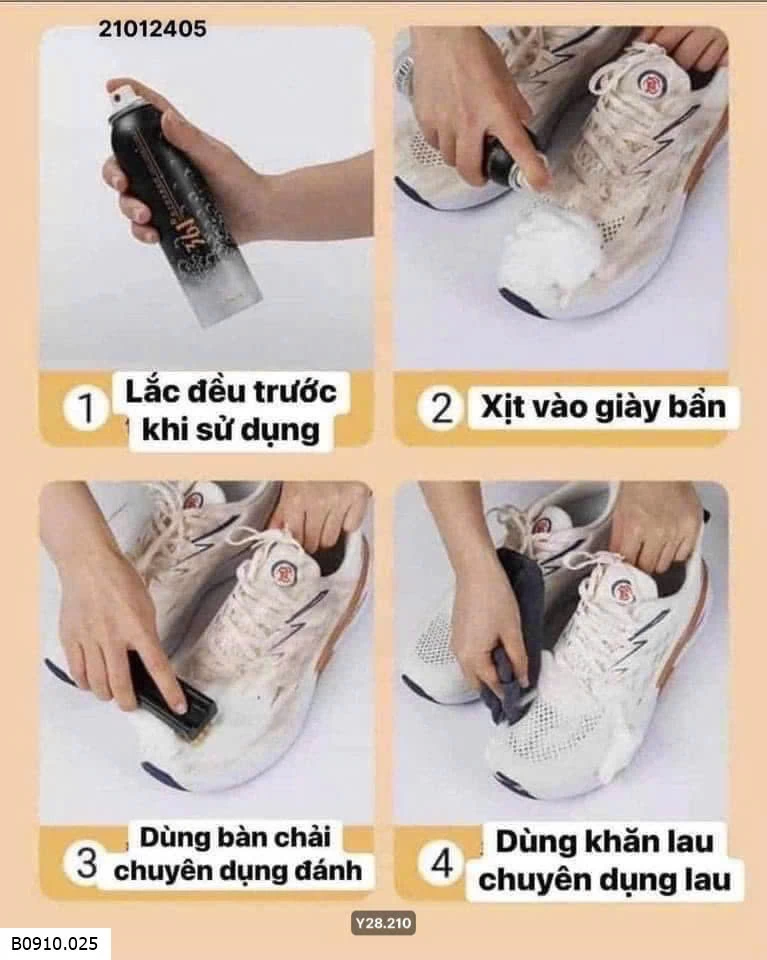 21012405

1 Lắc đều trước khi sử dụng

2 Xịt vào giày bẩn

3 Dùng bàn chải chuyên dụng đánh

4 Dùng khăn lau chuyên dụng lau

Y28.210

B0910.025