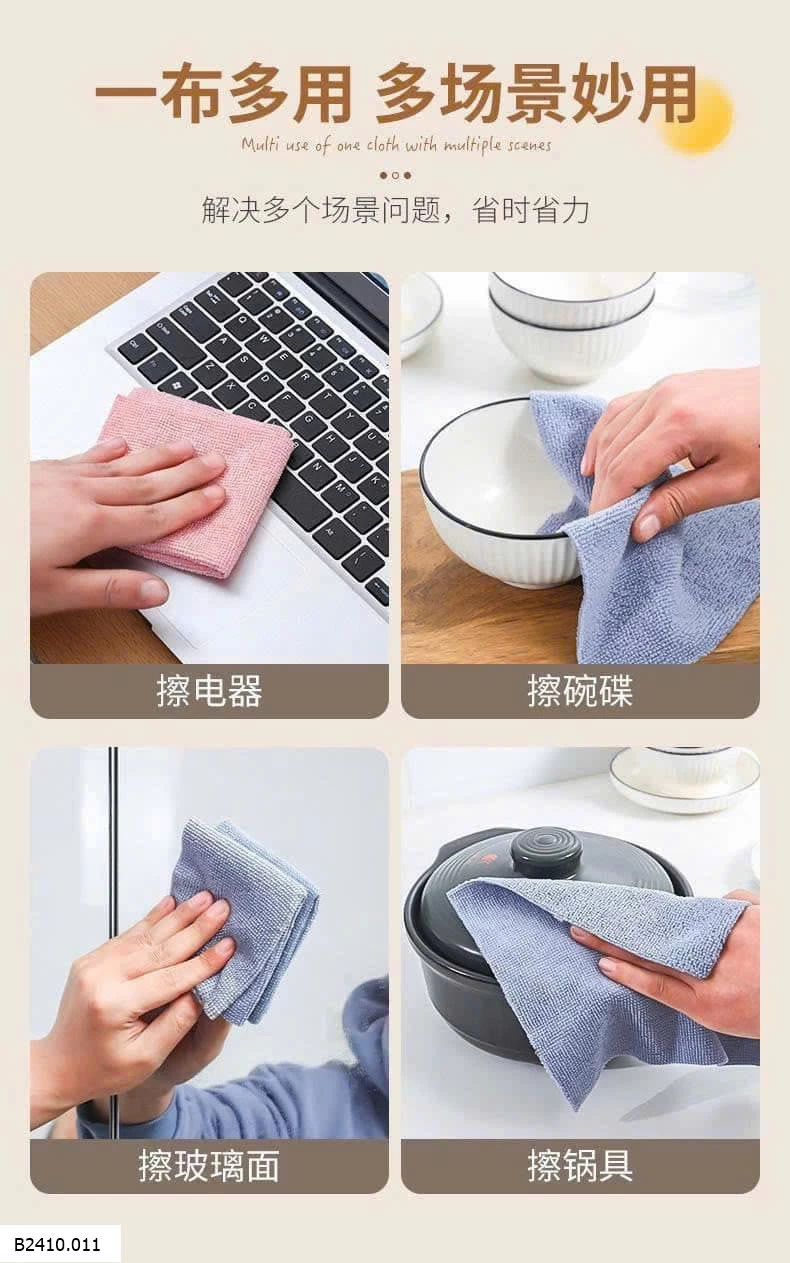 一布多用 多场景妙用

Multi use of one cloth with multiple scenes

解决多个场景问题，省时省力

擦电器

擦碗碟

擦玻璃面

擦锅具

B2410.011