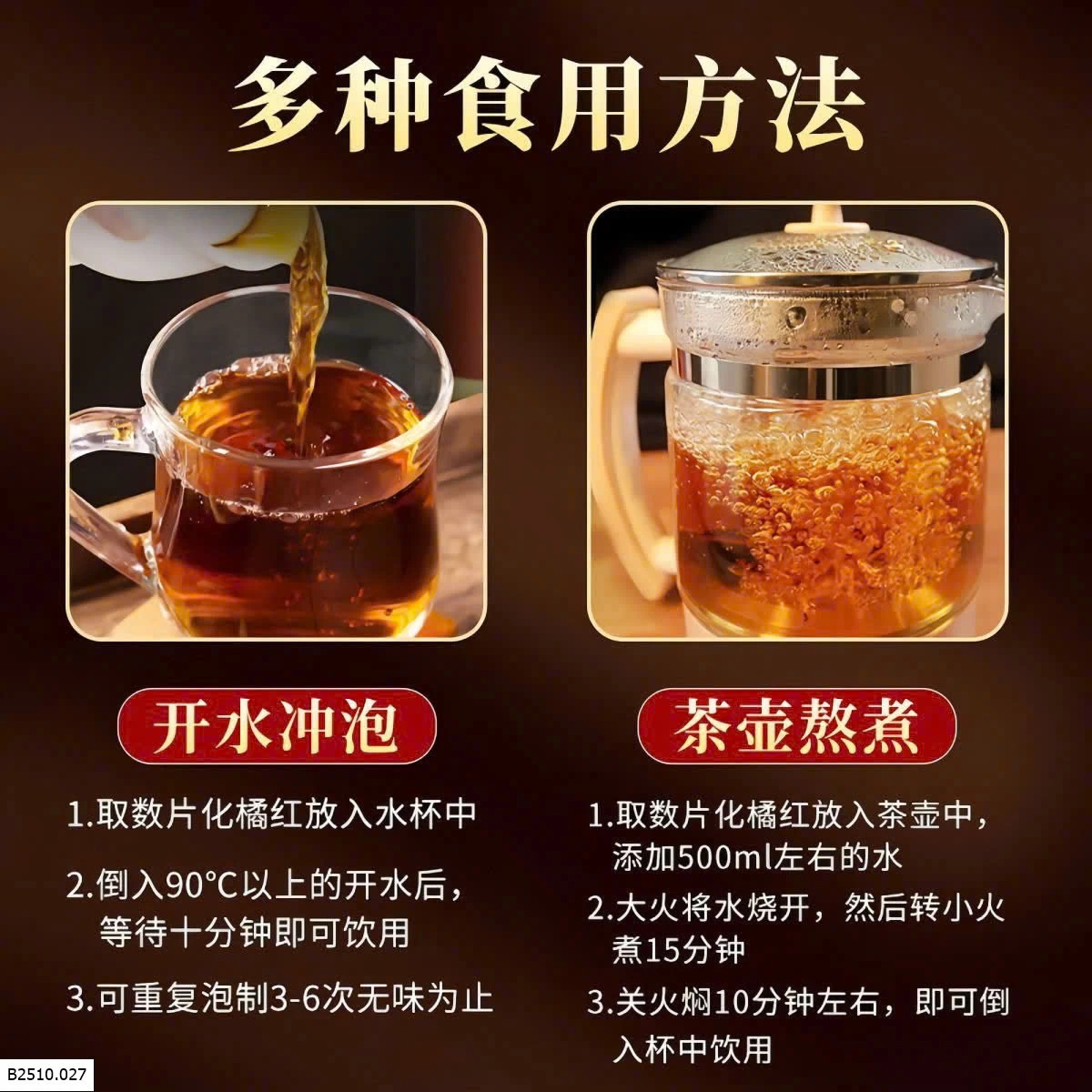 多种食用方法

开水冲泡

1.取数片化橘红放入水杯中

2.倒入90°C以上的开水后，等待十分钟即可饮用

3.可重复泡制3-6次无味为止

茶壶熬煮

1.取数片化橘红放入茶壶中，添加500ml左右的水

2.大火将水烧开，然后转小火煮15分钟

3.关火焖10分钟左右，即可倒入杯中饮用

B2510.027