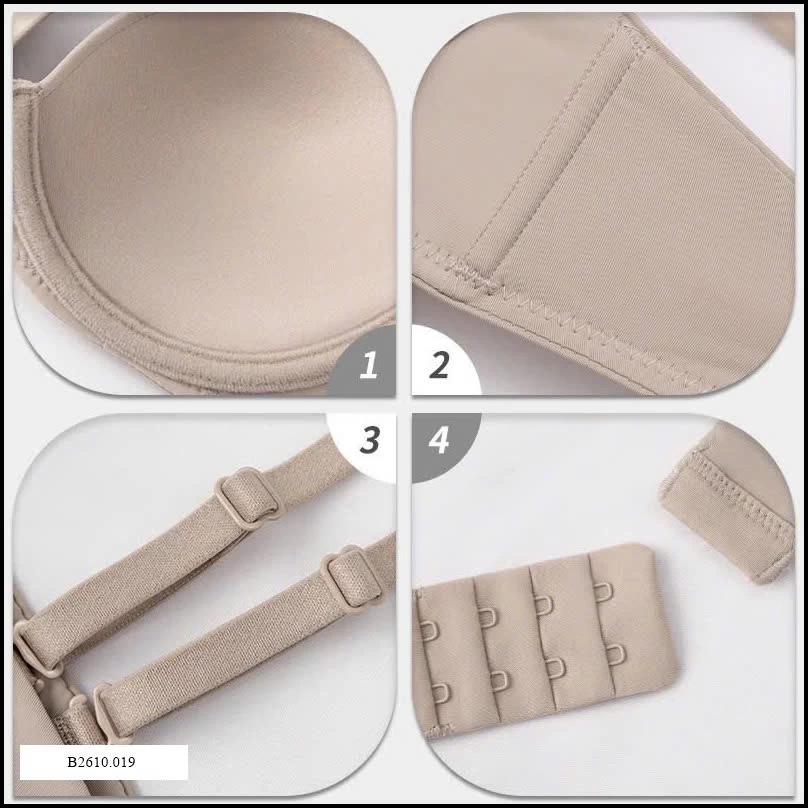 1
2
3
4
B2610.019