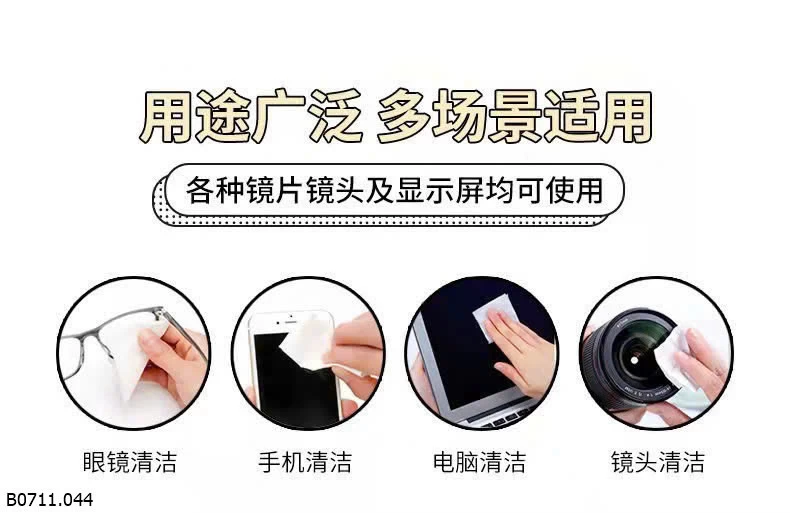 用途广泛 多场景适用

各种镜片镜头及显示屏均可使用

眼镜清洁

手机清洁

电脑清洁

镜头清洁

B0711.044