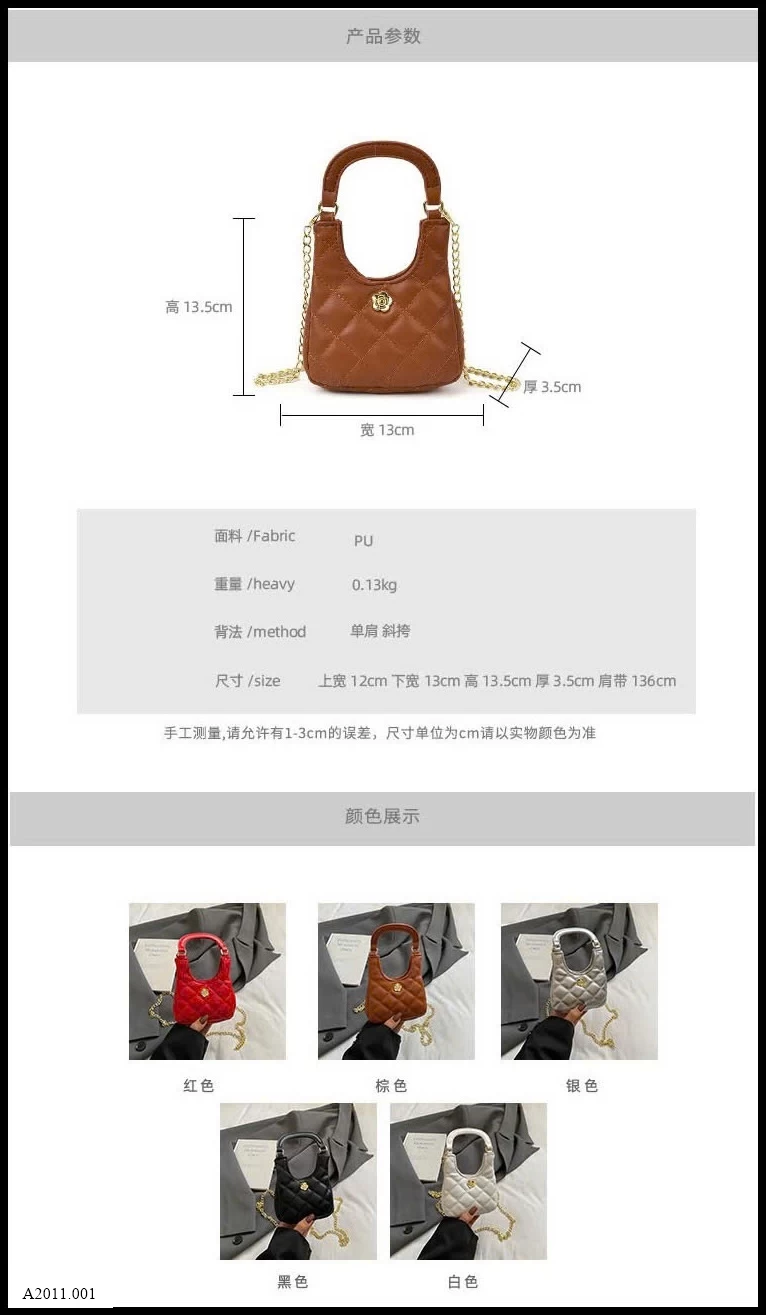 产品参数

高 13.5cm

厚 3.5cm

宽 13cm

| 面料 /Fabric | PU |
|---|---|
| 重量 /heavy | 0.13kg |
| 背法 /method | 单肩 斜挎 |
| 尺寸 /size | 上宽 12cm 下宽 13cm 高 13.5cm 厚 3.5cm 肩带 136cm |

手工测量,请允许有1-3cm的误差，尺寸单位为cm请以实物颜色为准

颜色展示

红色

棕色

银色

黑色

白色

A2011.001