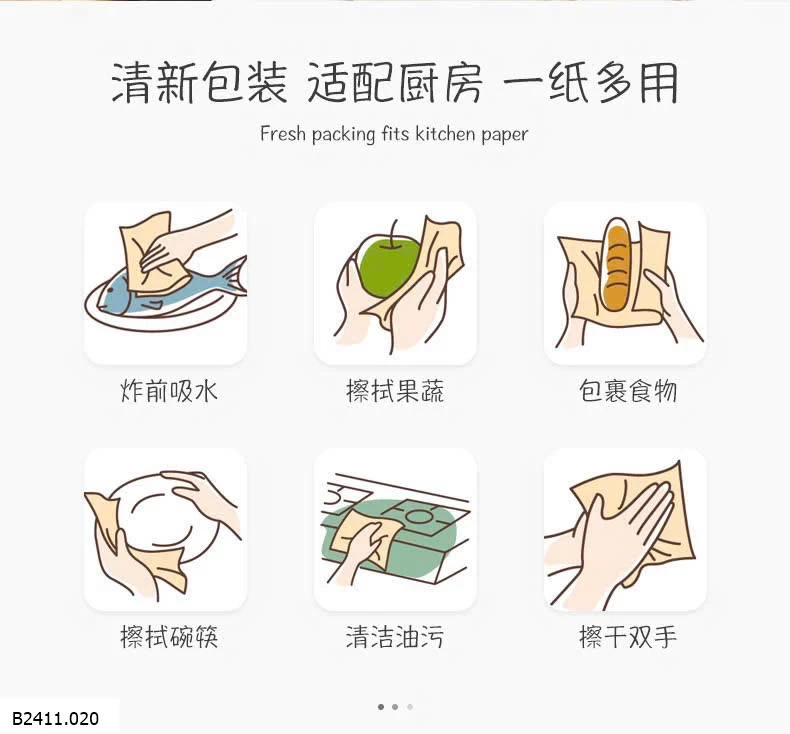 清新包装 适配厨房 一纸多用

Fresh packing fits kitchen paper

炸前吸水

擦拭果蔬

包裹食物

擦拭碗筷

清洁油污

擦干双手

B2411.020