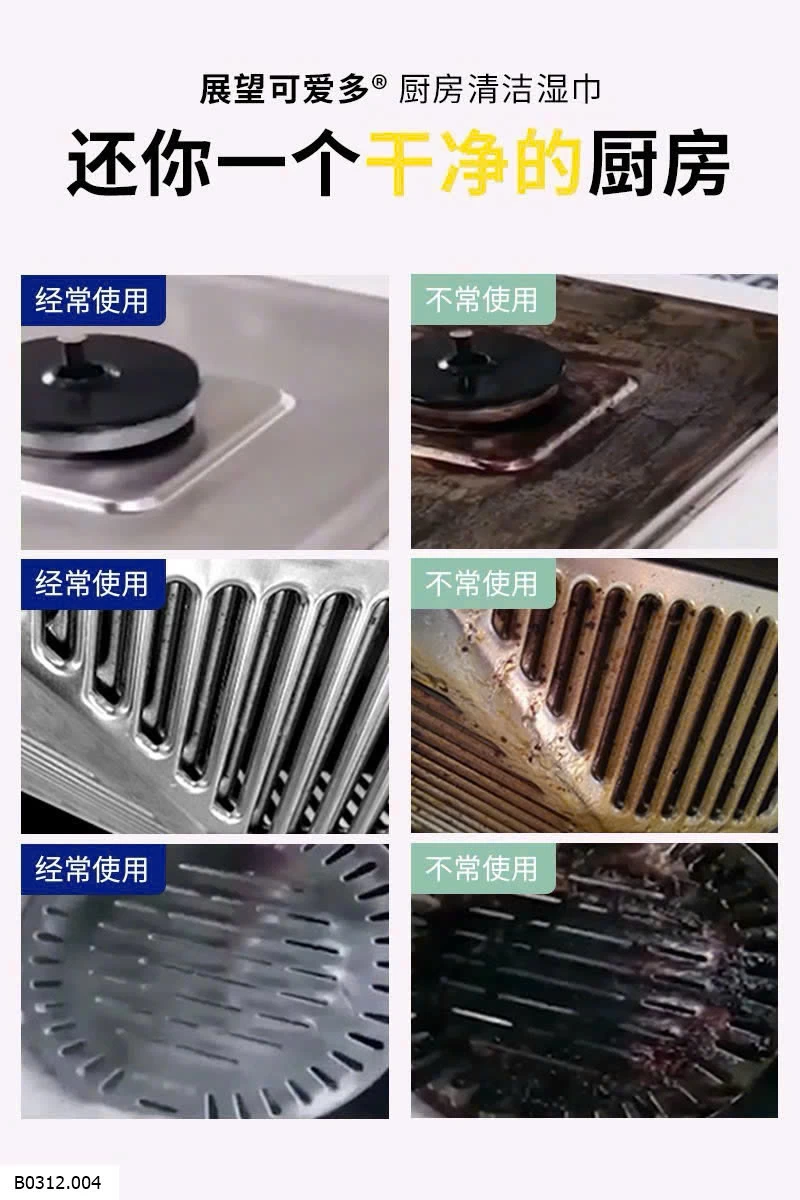 展望可爱多® 厨房清洁湿巾

还你一个干净的厨房

经常使用

不常使用

经常使用

不常使用

经常使用

不常使用

B0312.004