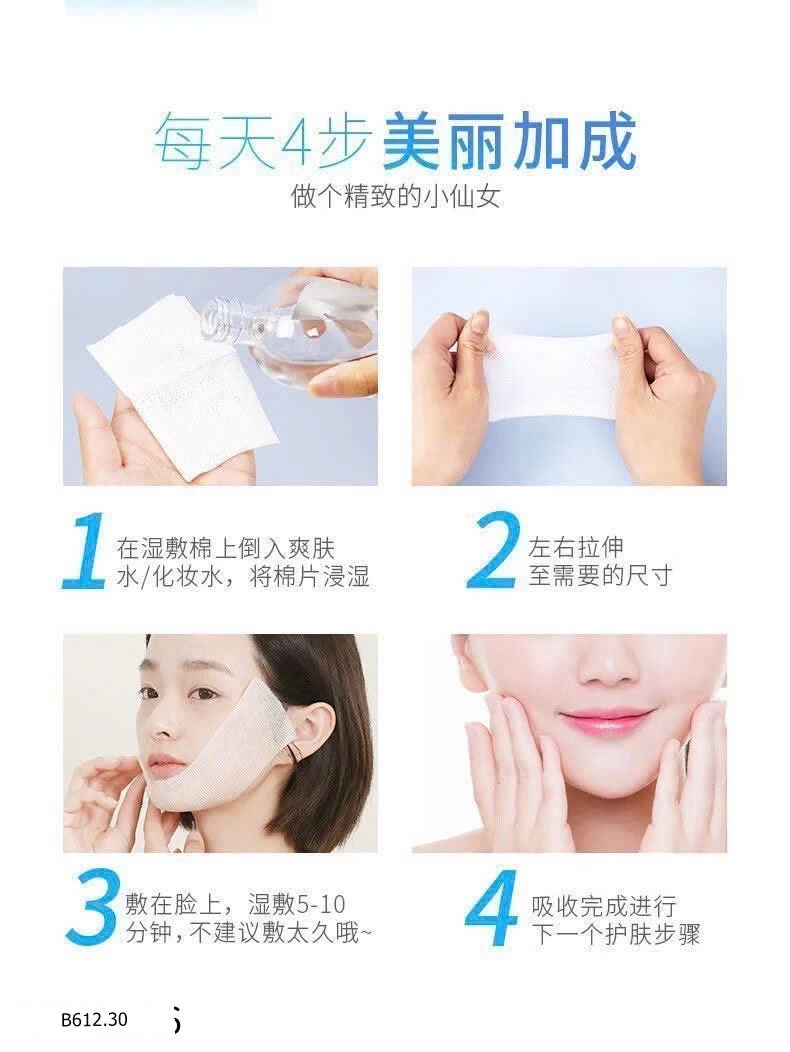 每天4步美丽加成
做个精致的小仙女

1 在湿敷棉上倒入爽肤水/化妆水，将棉片浸湿

2 左右拉伸至需要的尺寸

3 敷在脸上，湿敷5-10分钟，不建议敷太久哦~

4 吸收完成进行下一个护肤步骤

B612.30