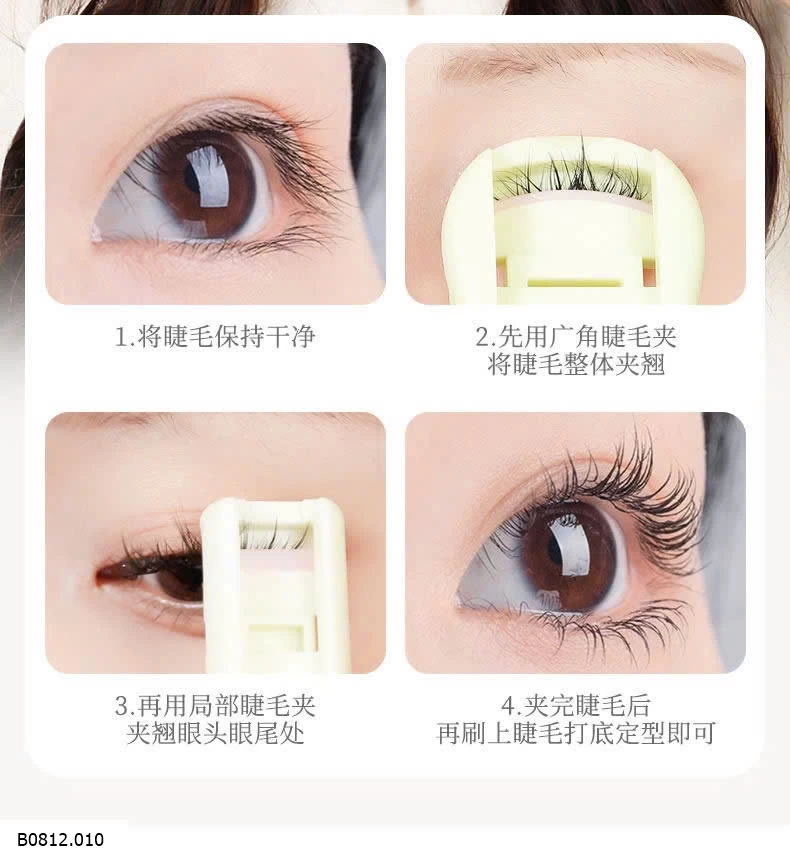 1.将睫毛保持干净

2.先用广角睫毛夹
将睫毛整体夹翘

3.再用局部睫毛夹
夹翘眼头眼尾处

4.夹完睫毛后
再刷上睫毛打底定型即可

B0812.010