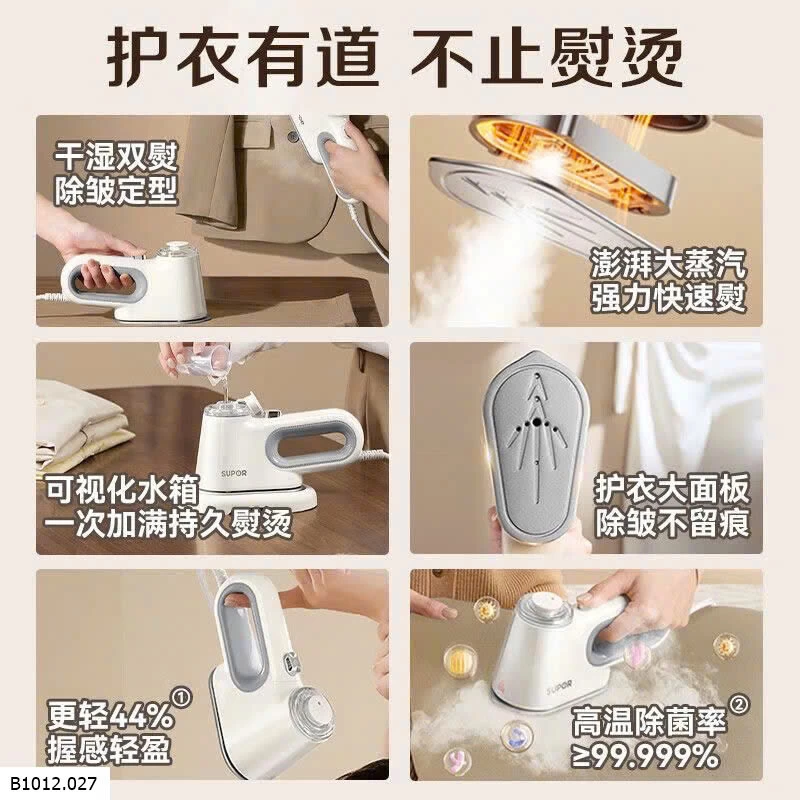 护衣有道 不止熨烫

干湿双熨
除皱定型

澎湃大蒸汽
强力快速熨

SUPOR

可视化水箱
一次加满持久熨烫

护衣大面板
除皱不留痕

更轻44%①
握感轻盈

SUPOR

高温除菌率②
≥99.999%

B1012.027