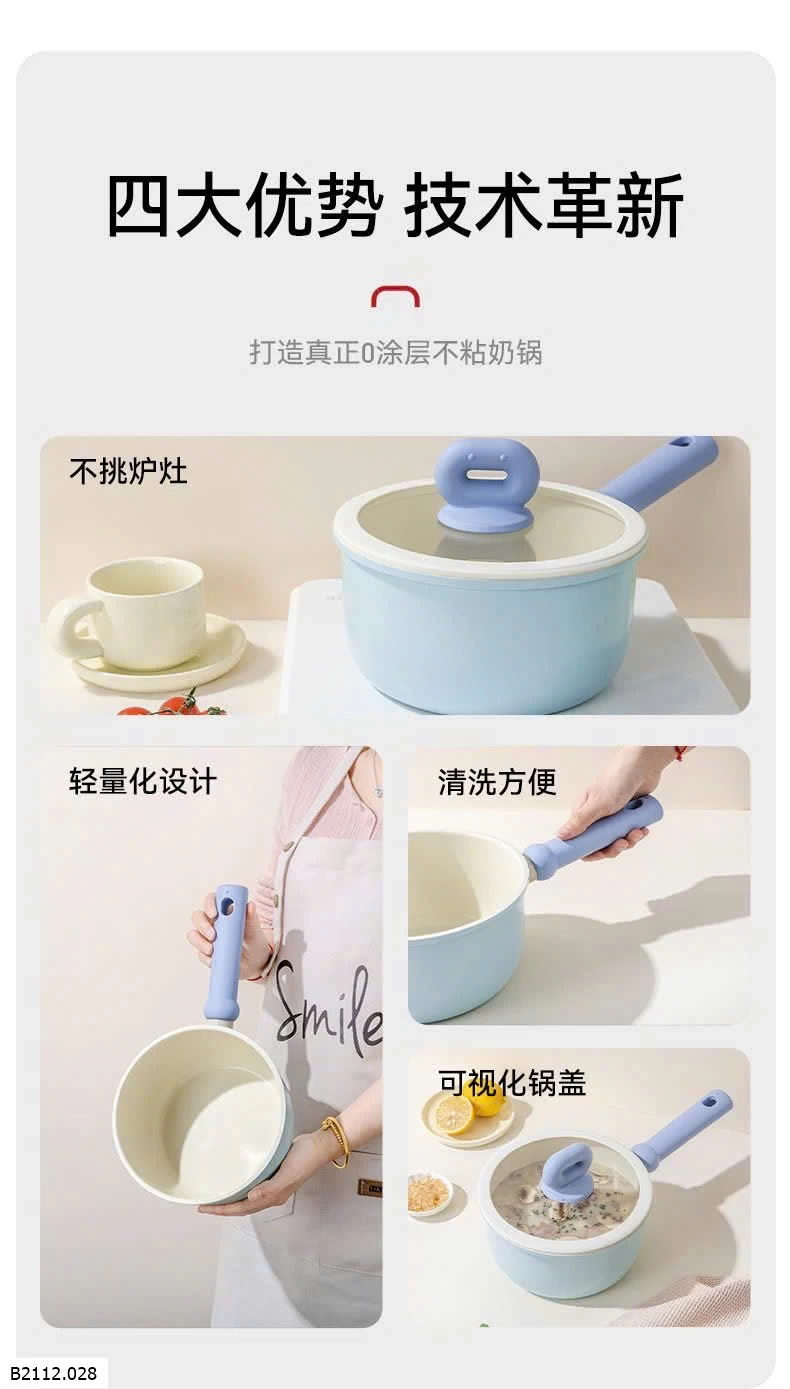 四大优势 技术革新

打造真正0涂层不粘奶锅

不挑炉灶

轻量化设计

Smile

清洗方便

可视化锅盖

B2112.028