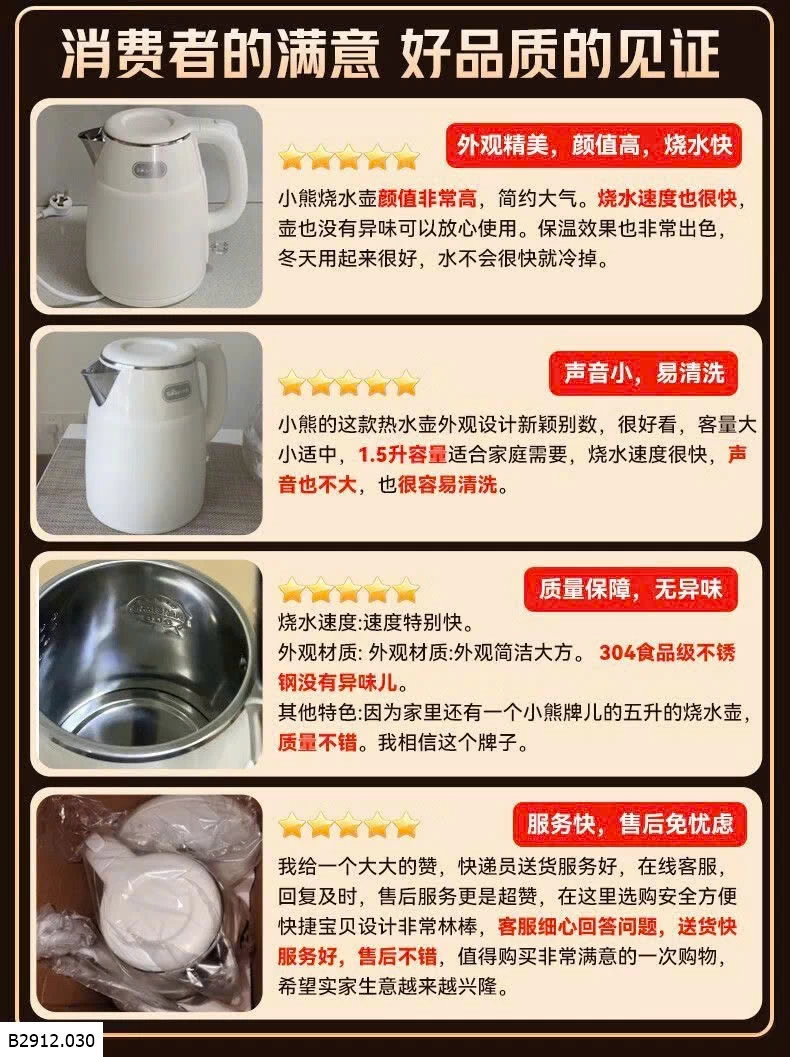 消费者的满意 好品质的见证

外观精美，颜值高，烧水快

小熊烧水壶颜值非常高，简约大气。烧水速度也很快，壶也没有异味可以放心使用。保温效果也非常出色，冬天用起来很好，水不会很快就冷掉。

声音小，易清洗

小熊的这款热水壶外观设计新颖别数，很好看，客量大小适中，1.5升容量适合家庭需要，烧水速度很快，声音也不大，也很容易清洗。

质量保障，无异味

烧水速度:速度特别快。
外观材质: 外观材质:外观简洁大方。304食品级不锈钢没有异味儿。
其他特色:因为家里还有一个小熊牌儿的五升的烧水壶，质量不错。我相信这个牌子。

服务快，售后免忧虑

我给一个大大的赞，快递员送货服务好，在线客服，回复及时，售后服务更是超赞，在这里选购安全方便快捷宝贝设计非常林棒，客服细心回答问题，送货快服务好，售后不错，值得购买非常满意的一次购物，希望实家生意越来越兴隆。

B2912.030