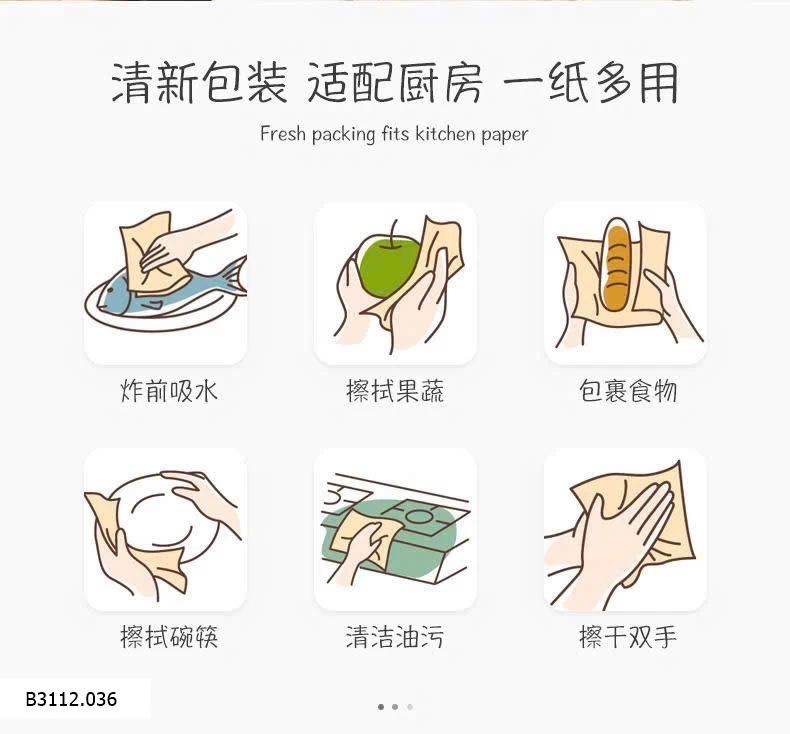 清新包装 适配厨房 一纸多用

Fresh packing fits kitchen paper

炸前吸水

擦拭果蔬

包裹食物

擦拭碗筷

清洁油污

擦干双手

B3112.036